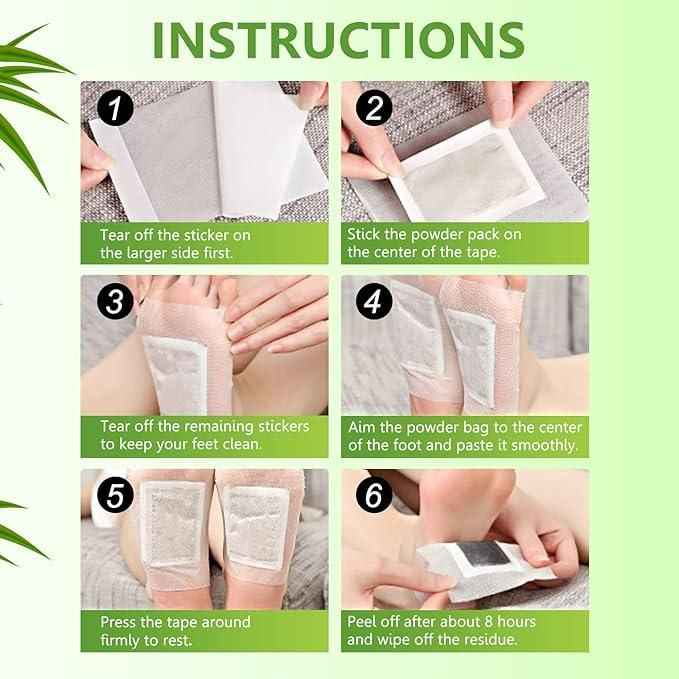 INSTRUCTIONS

1

Tear off the sticker on the larger side first.

2

Stick the powder pack on the center of the tape.

3

Tear off the remaining stickers to keep your feet clean.

4

Aim the powder bag to the center of the foot and paste it smoothly.

5

Press the tape around firmly to rest.

6

Peel off after about 8 hours and wipe off the residue.